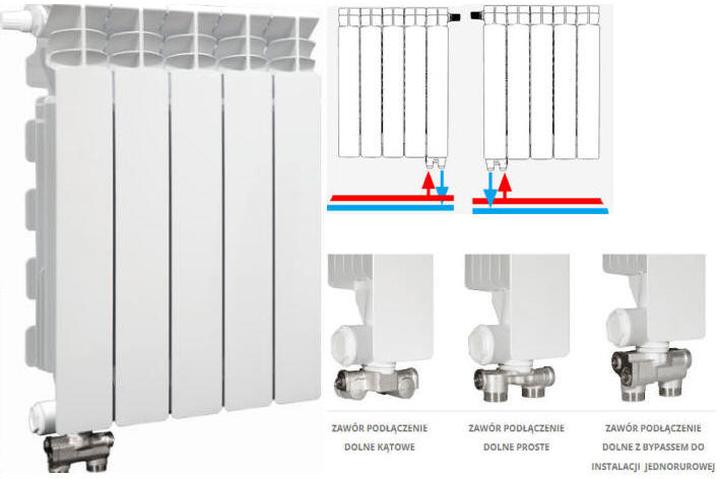 ZAWÓR PODŁĄCZENIE DOLNE KĄTOWE

ZAWÓR PODŁĄCZENIE DOLNE PROSTE

ZAWÓR PODŁĄCZENIE DOLNE Z BYPASSEM DO INSTALACJI JEDNORUROWEJ